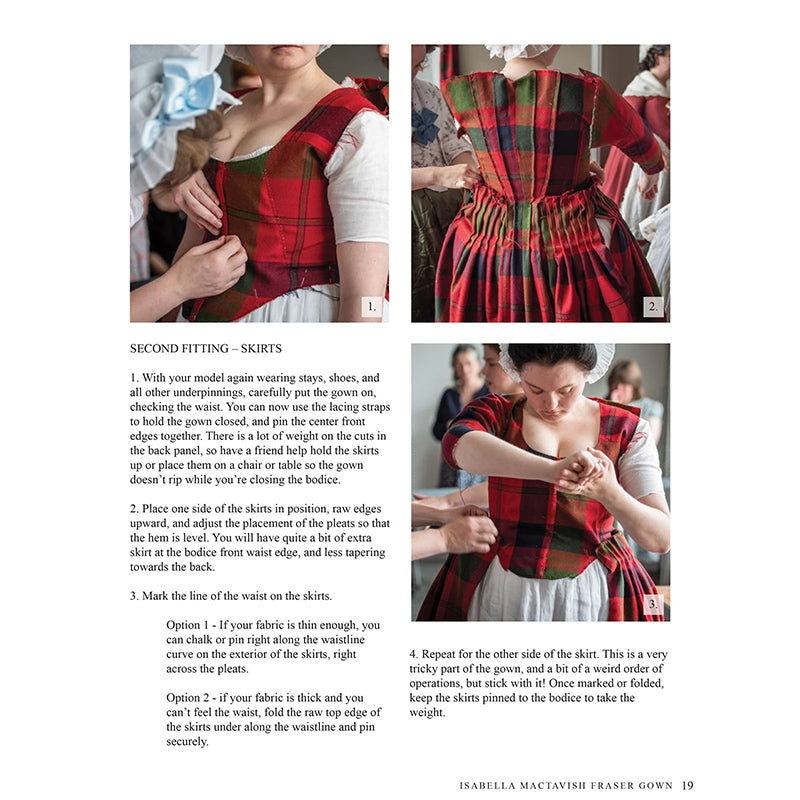 1.

2.

SECOND FITTING – SKIRTS

1. With your model again wearing stays, shoes, and all other underpinnings, carefully put the gown on, checking the waist. You can now use the lacing straps to hold the gown closed, and pin the center front edges together. There is a lot of weight on the cuts in the back panel, so have a friend help hold the skirts up or place them on a chair or table so the gown doesn't rip while you're closing the bodice.

2. Place one side of the skirts in position, raw edges upward, and adjust the placement of the pleats so that the hem is level. You will have quite a bit of extra skirt at the bodice front waist edge, and less tapering towards the back.

3. Mark the line of the waist on the skirts.

Option 1 - If your fabric is thin enough, you can chalk or pin right along the waistline curve on the exterior of the skirts, right across the pleats.

Option 2 - if your fabric is thick and you can't feel the waist, fold the raw top edge of the skirts under along the waistline and pin securely.

3.

4. Repeat for the other side of the skirt. This is a very tricky part of the gown, and a bit of a weird order of operations, but stick with it! Once marked or folded, keep the skirts pinned to the bodice to take the weight.

ISABELLA MACTAVISH FRASER GOWN 19