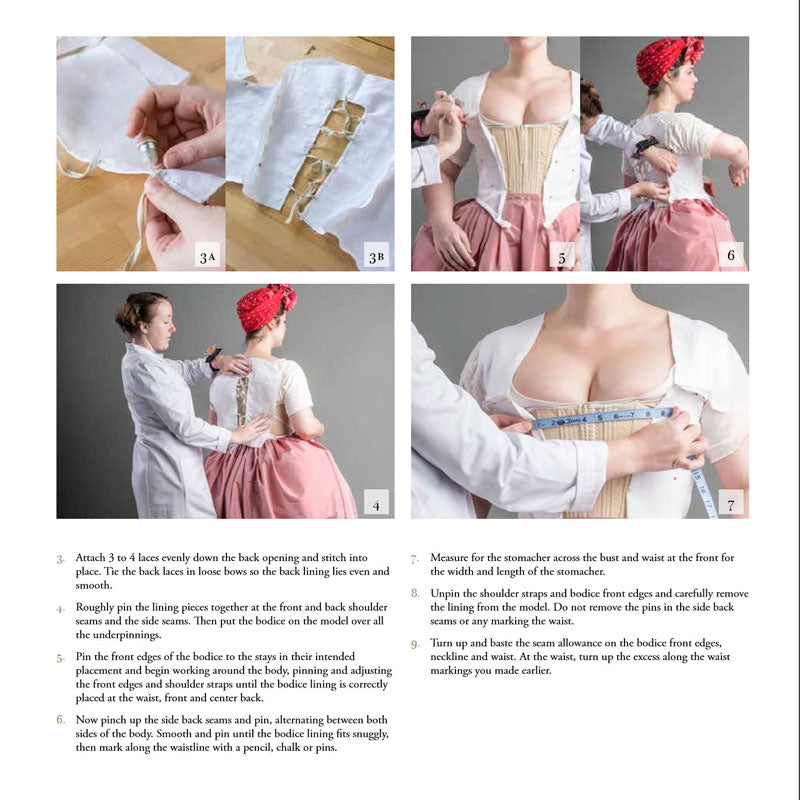 3A

3B

5

6

4

7

3. Attach 3 to 4 laces evenly down the back opening and stitch into place. Tie the back laces in loose bows so the back lining lies even and smooth.

4. Roughly pin the lining pieces together at the front and back shoulder seams and the side seams. Then put the bodice on the model over all the underpinnings.

5. Pin the front edges of the bodice to the stays in their intended placement and begin working around the body, pinning and adjusting the front edges and shoulder straps until the bodice lining is correctly placed at the waist, front and center back.

6. Now pinch up the side back seams and pin, alternating between both sides of the body. Smooth and pin until the bodice lining fits snuggly, then mark along the waistline with a pencil, chalk or pins.

7. Measure for the stomacher across the bust and waist at the front for the width and length of the stomacher.

8. Unpin the shoulder straps and bodice front edges and carefully remove the lining from the model. Do not remove the pins in the side back seams or any marking the waist.

9. Turn up and baste the seam allowance on the bodice front edges, neckline and waist. At the waist, turn up the excess along the waist markings you made earlier.